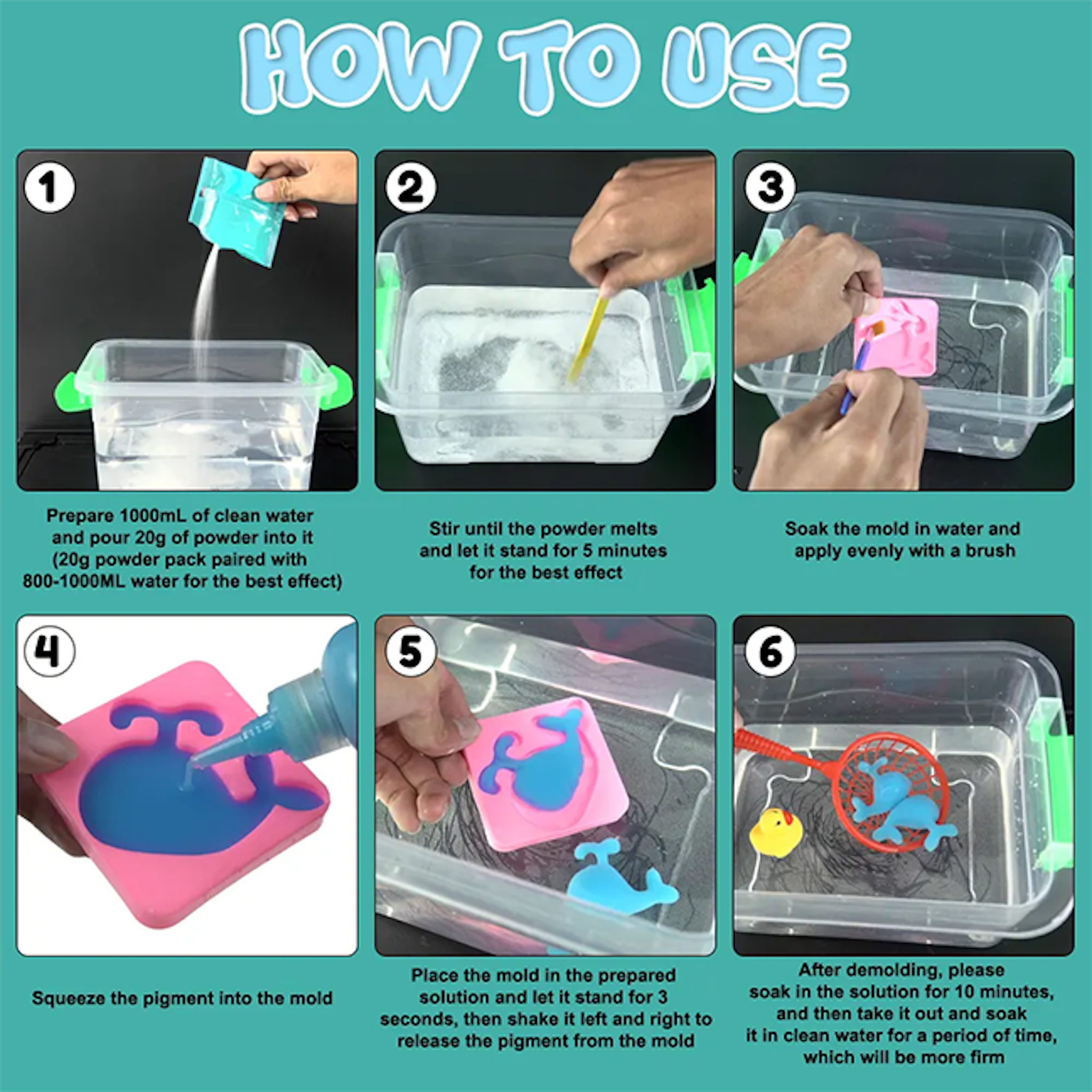 HOW TO USE

1

Prepare 1000mL of clean water and pour 20g of powder into it (20g powder pack paired with 800-1000ML water for the best effect)

2

Stir until the powder melts and let it stand for 5 minutes for the best effect

3

Soak the mold in water and apply evenly with a brush

4

Squeeze the pigment into the mold

5

Place the mold in the prepared solution and let it stand for 3 seconds, then shake it left and right to release the pigment from the mold

6

After demolding, please soak in the solution for 10 minutes, and then take it out and soak it in clean water for a period of time, which will be more firm