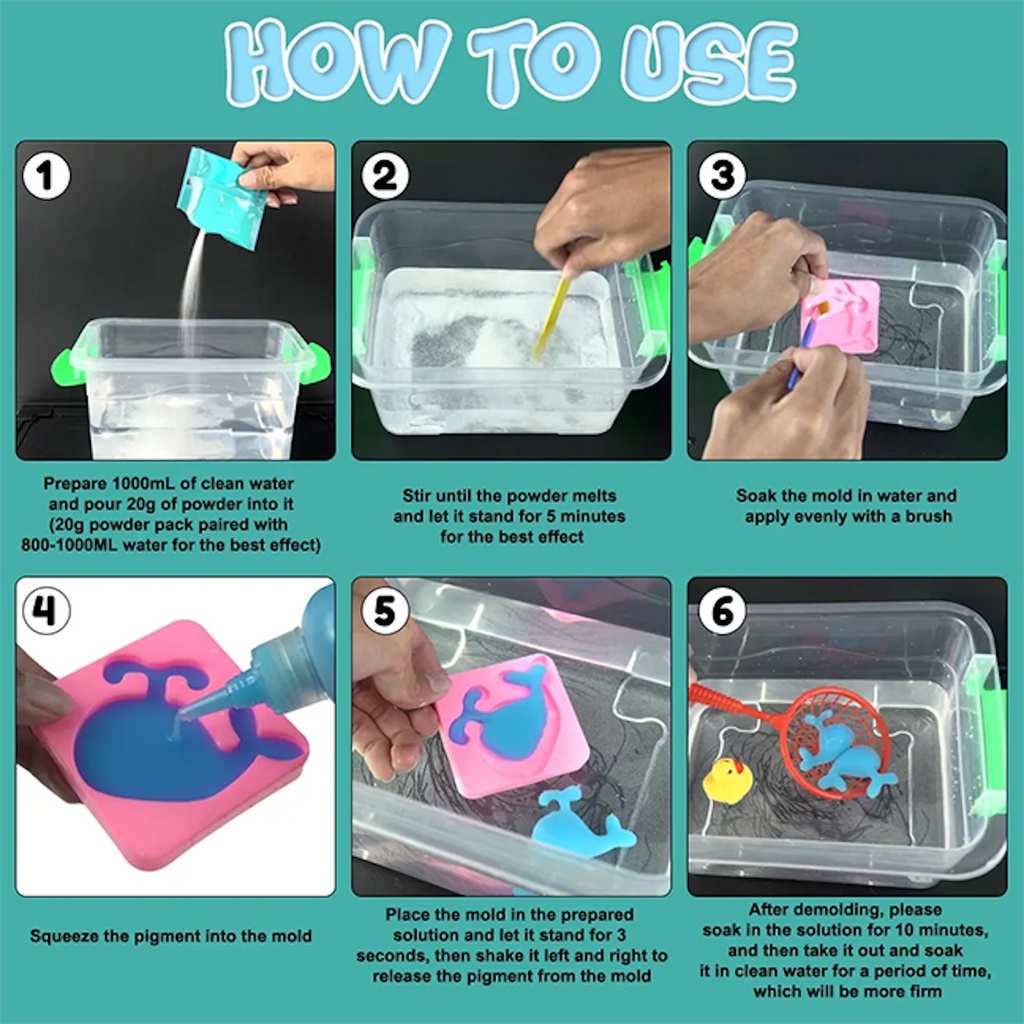 HOW TO USE

1

Prepare 1000mL of clean water and pour 20g of powder into it (20g powder pack paired with 800-1000ML water for the best effect)

2

Stir until the powder melts and let it stand for 5 minutes for the best effect

3

Soak the mold in water and apply evenly with a brush

4

Squeeze the pigment into the mold

5

Place the mold in the prepared solution and let it stand for 3 seconds, then shake it left and right to release the pigment from the mold

6

After demolding, please soak in the solution for 10 minutes, and then take it out and soak it in clean water for a period of time, which will be more firm